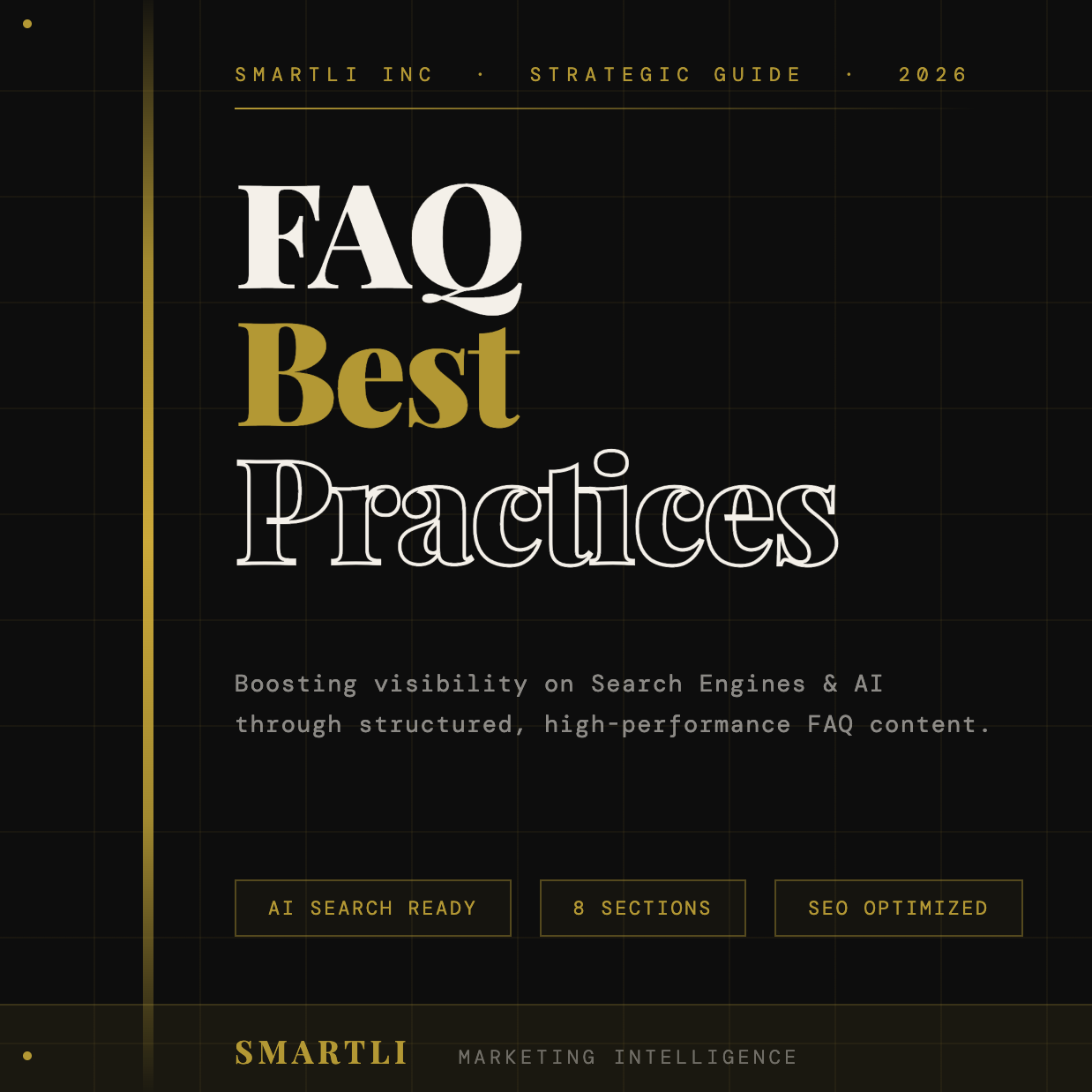 SMARTLI INC · STRATEGIC GUIDE · 2026

FAQ
Best
Practices

Boosting visibility on Search Engines & AI through structured, high-performance FAQ content.

AI SEARCH READY

8 SECTIONS

SEO OPTIMIZED

SMARTLI MARKETING INTELLIGENCE